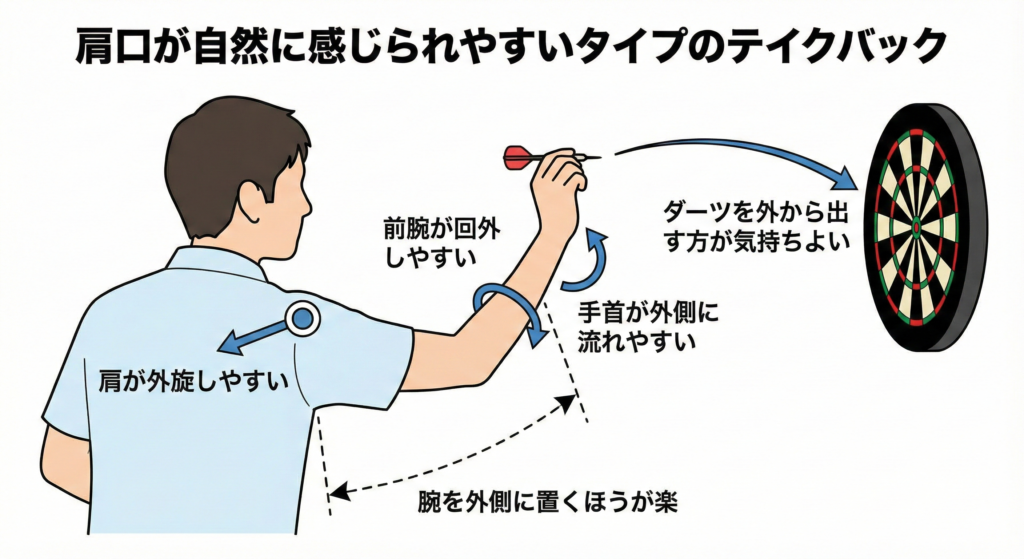 肩口が自然に感じられやすいタイプのテイクバック

前腕が回外しやすい

ダーツを外から出す方が気持ちよい

手首が外側に流れやすい

肩が外旋しやすい

腕を外側に置くほうが楽